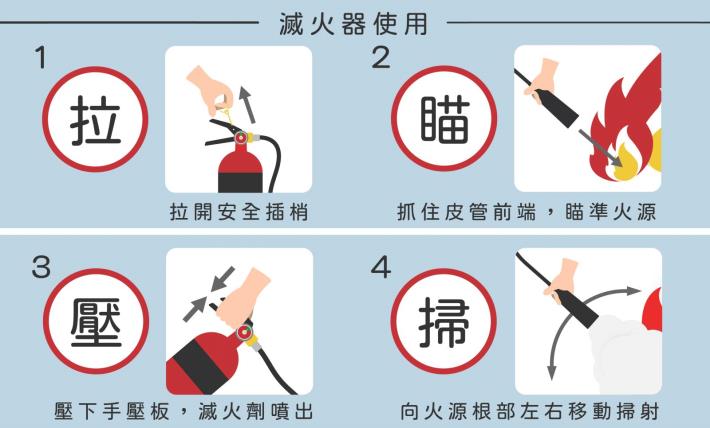 滅火器使用

1

拉

拉開安全插梢

2

瞄

抓住皮管前端，瞄準火源

3

壓

壓下手壓板，滅火劑噴出

4

掃

向火源根部左右移動掃射