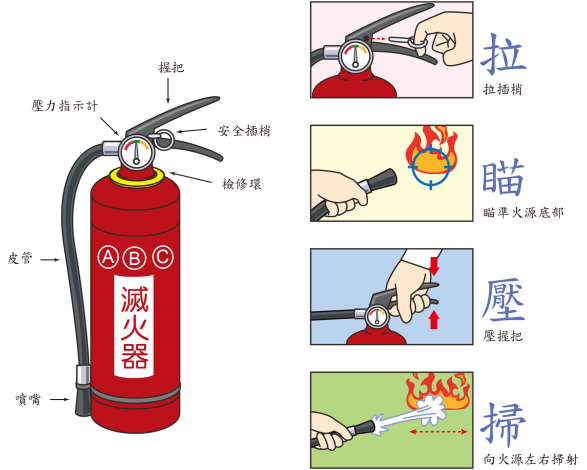 握把

壓力指示計

安全插梢

檢修環

皮管

Ⓐ Ⓑ Ⓒ

滅火器

噴嘴

拉
拉插梢

瞄
瞄準火源底部

壓
壓握把

掃
向火源左右掃射