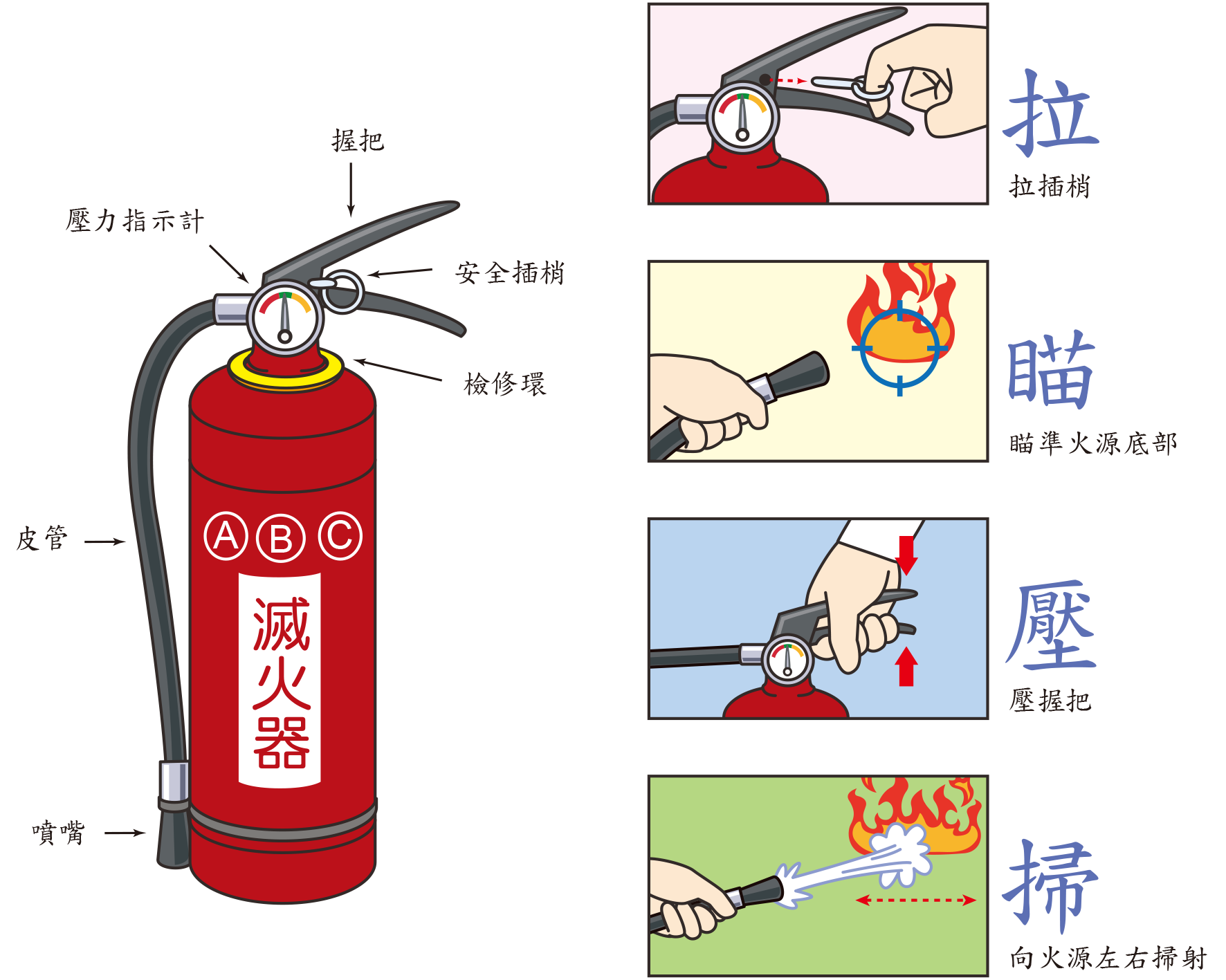 握把

壓力指示計

安全插梢

檢修環

皮管

噴嘴

Ⓐ Ⓑ Ⓒ

滅火器

拉

拉插梢

瞄

瞄準火源底部

壓

壓握把

掃

向火源左右掃射