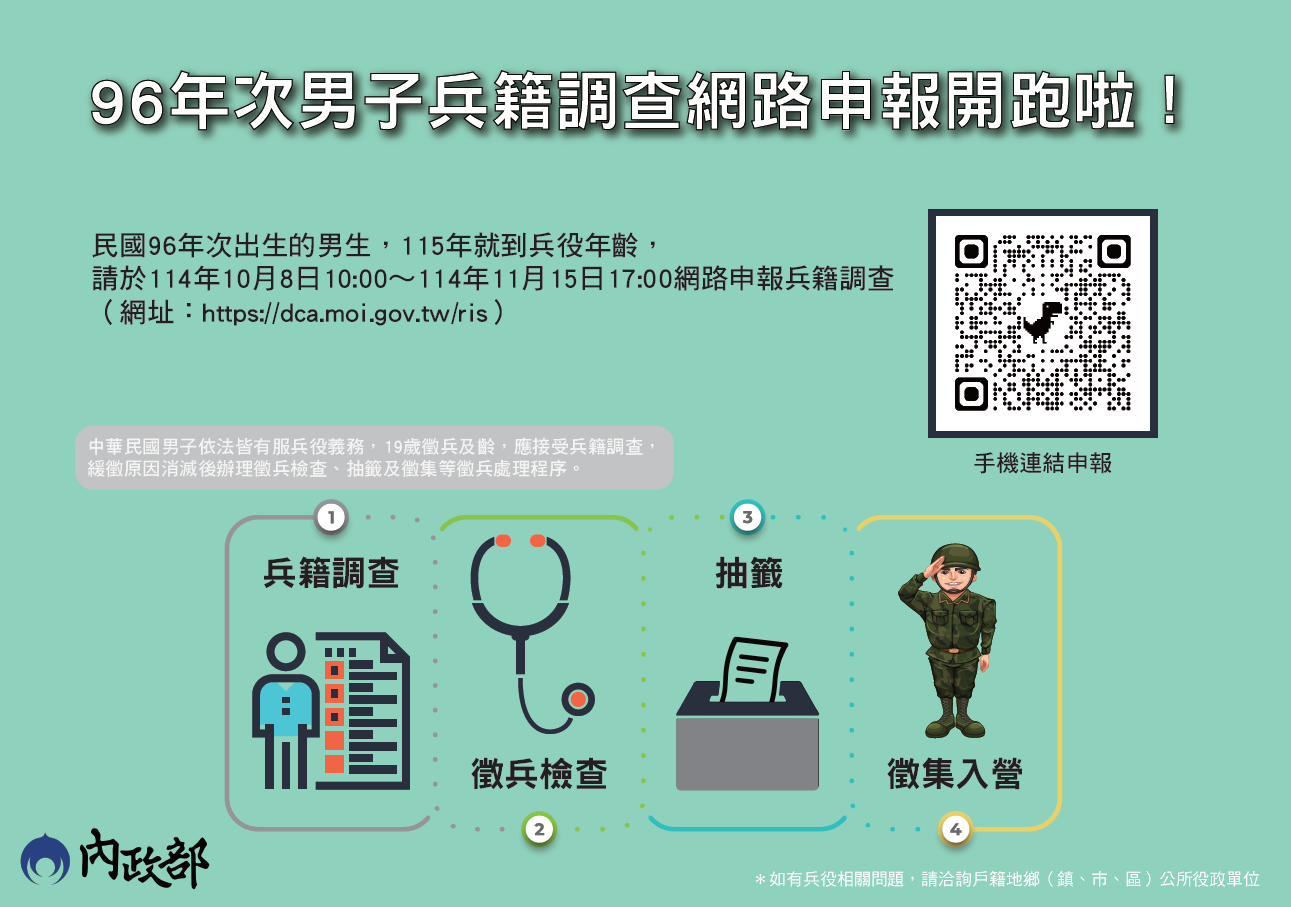 96年次男子兵籍調查網路申報開跑啦！

民國96年次出生的男生，115年就到兵役年齡，
請於114年10月8日10:00～114年11月15日17:00網路申報兵籍調查
（網址：https://dca.moi.gov.tw/ris）

手機連結申報

中華民國男子依法皆有服兵役義務，19歲徵兵及齡，應接受兵籍調查，緩徵原因消滅後辦理徵兵檢查、抽籤及徵集等徵兵處理程序。

1
兵籍調查

2
徵兵檢查

3
抽籤

4
徵集入營

內政部

＊如有兵役相關問題，請洽詢戶籍地鄉（鎮、市、區）公所役政單位